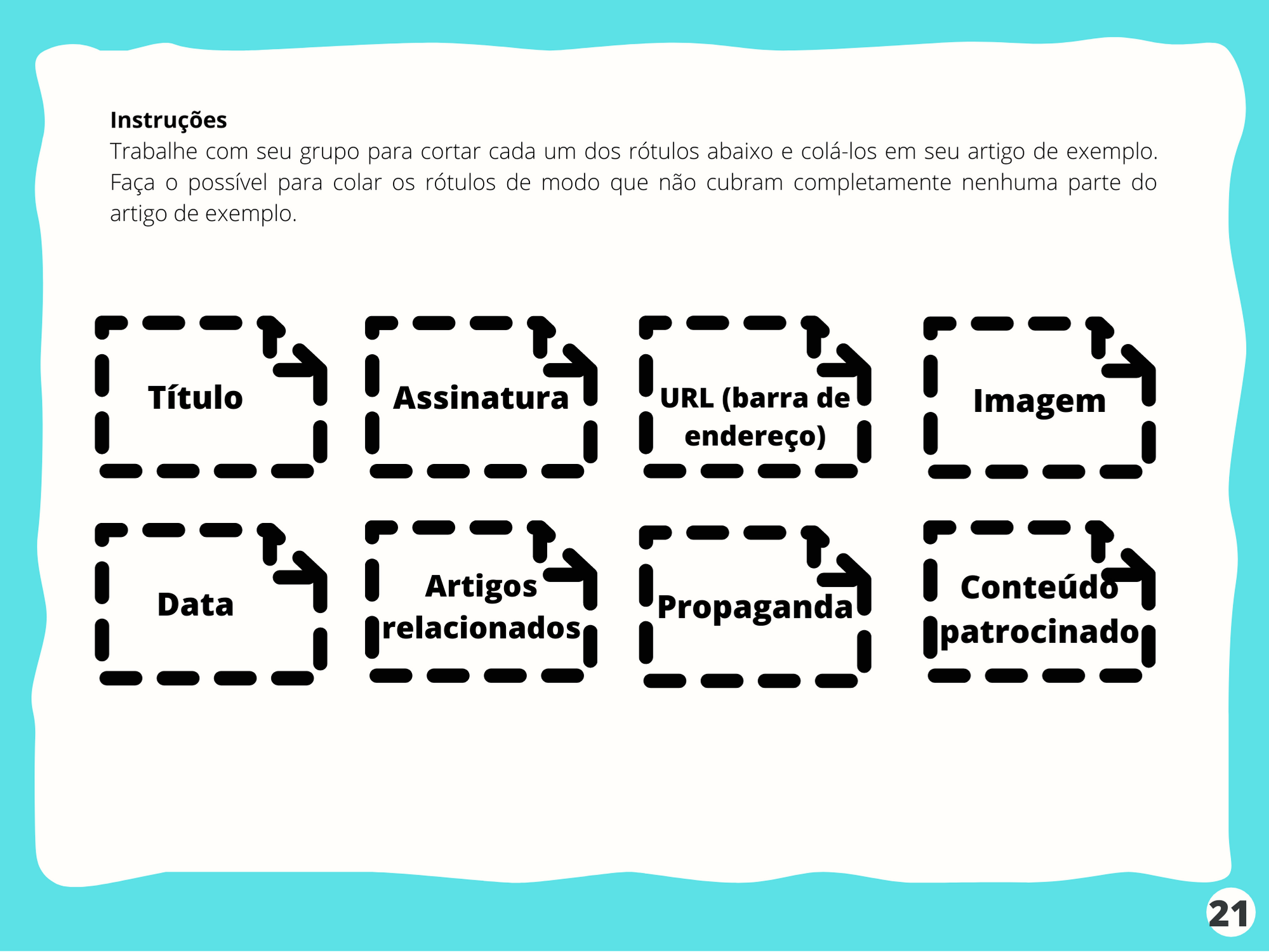 Instruções
Trabalhe com seu grupo para cortar cada um dos rótulos abaixo e colá-los em seu artigo de exemplo. Faça o possível para colar os rótulos de modo que não cubram completamente nenhuma parte do artigo de exemplo.

Título

Assinatura

URL (barra de endereço)

Imagem

Data

Artigos relacionados

Propaganda

Conteúdo patrocinado

21